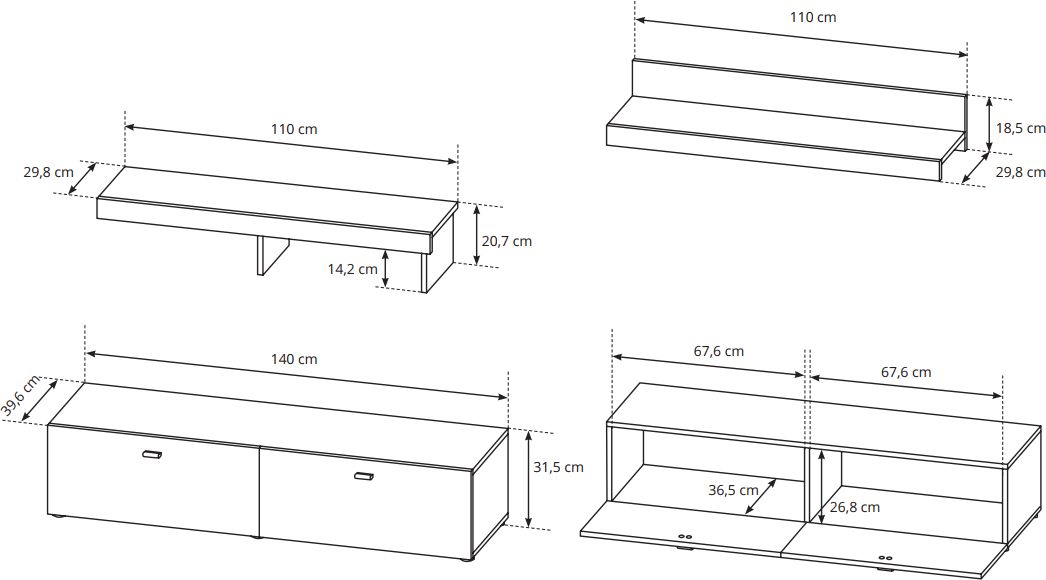 110 cm

29,8 cm

20,7 cm

14,2 cm

110 cm

18,5 cm

29,8 cm

140 cm

39,6 cm

31,5 cm

67,6 cm

67,6 cm

36,5 cm

26,8 cm