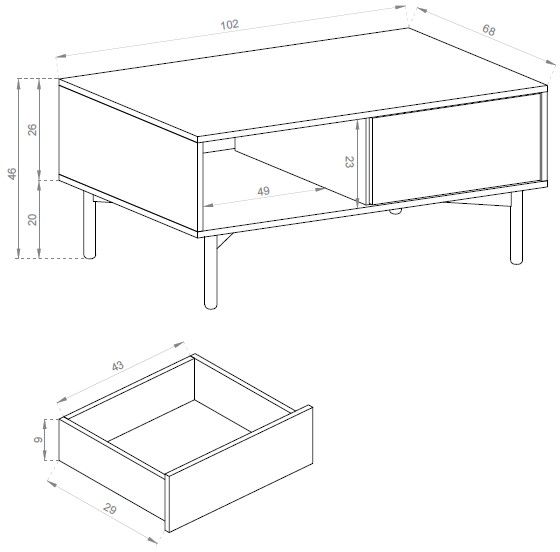 102
68
46
26
20
23
49
43
9
29