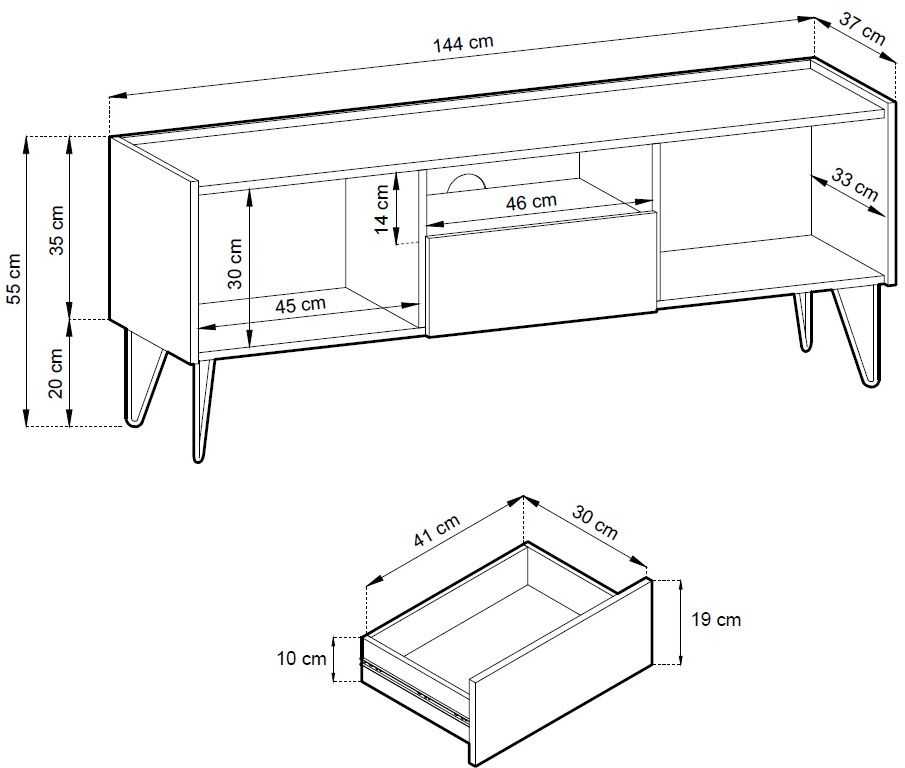 144 cm
37 cm
55 cm
35 cm
20 cm
30 cm
45 cm
14 cm
46 cm
33 cm
41 cm
30 cm
19 cm
10 cm