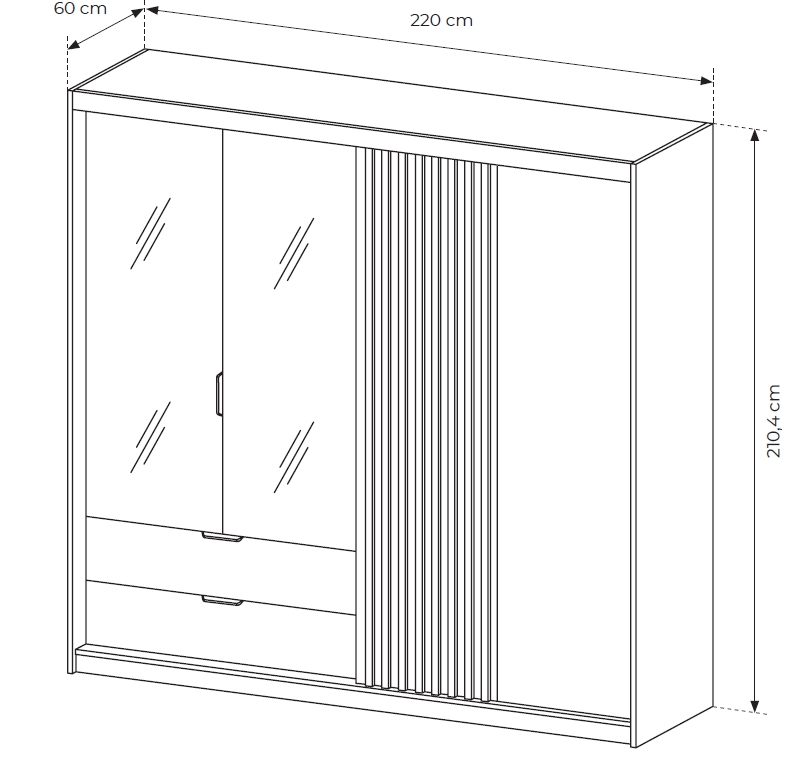 60 cm

220 cm

210,4 cm