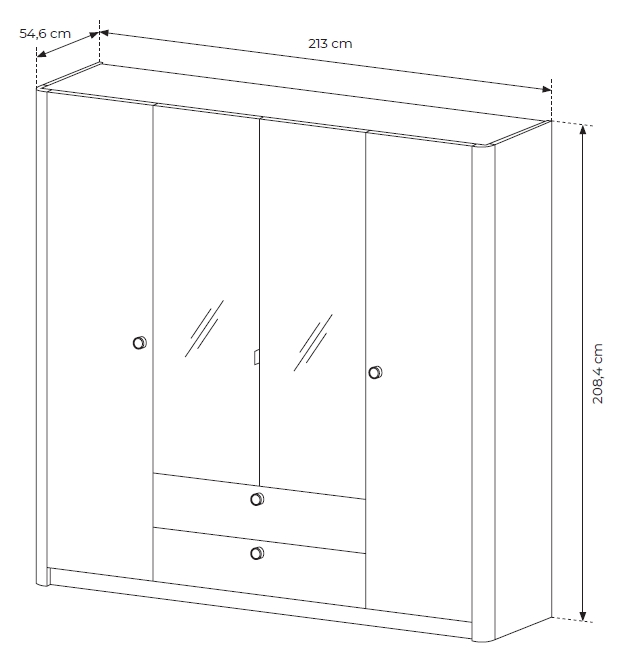 54,6 cm
213 cm
208,4 cm