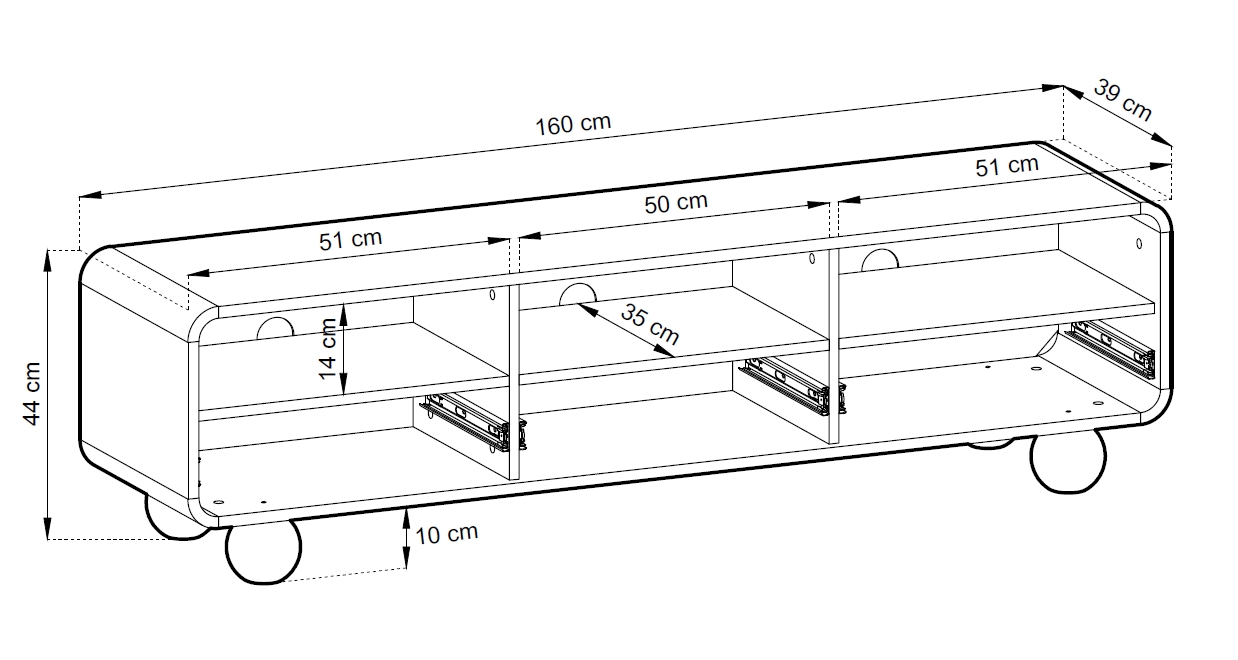 160 cm
39 cm
51 cm
50 cm
51 cm
35 cm
14 cm
44 cm
10 cm