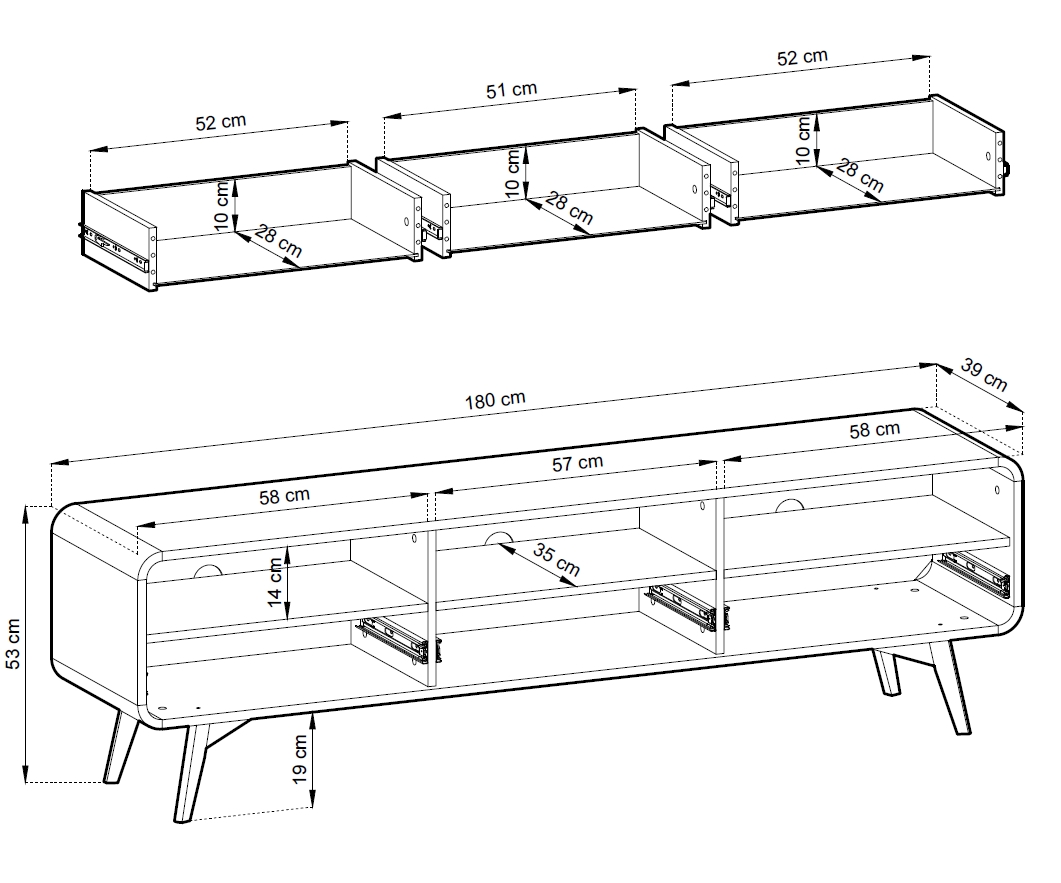 52 cm
51 cm
52 cm
10 cm
28 cm
10 cm
28 cm
10 cm
28 cm
180 cm
39 cm
58 cm
57 cm
58 cm
14 cm
35 cm
53 cm
19 cm